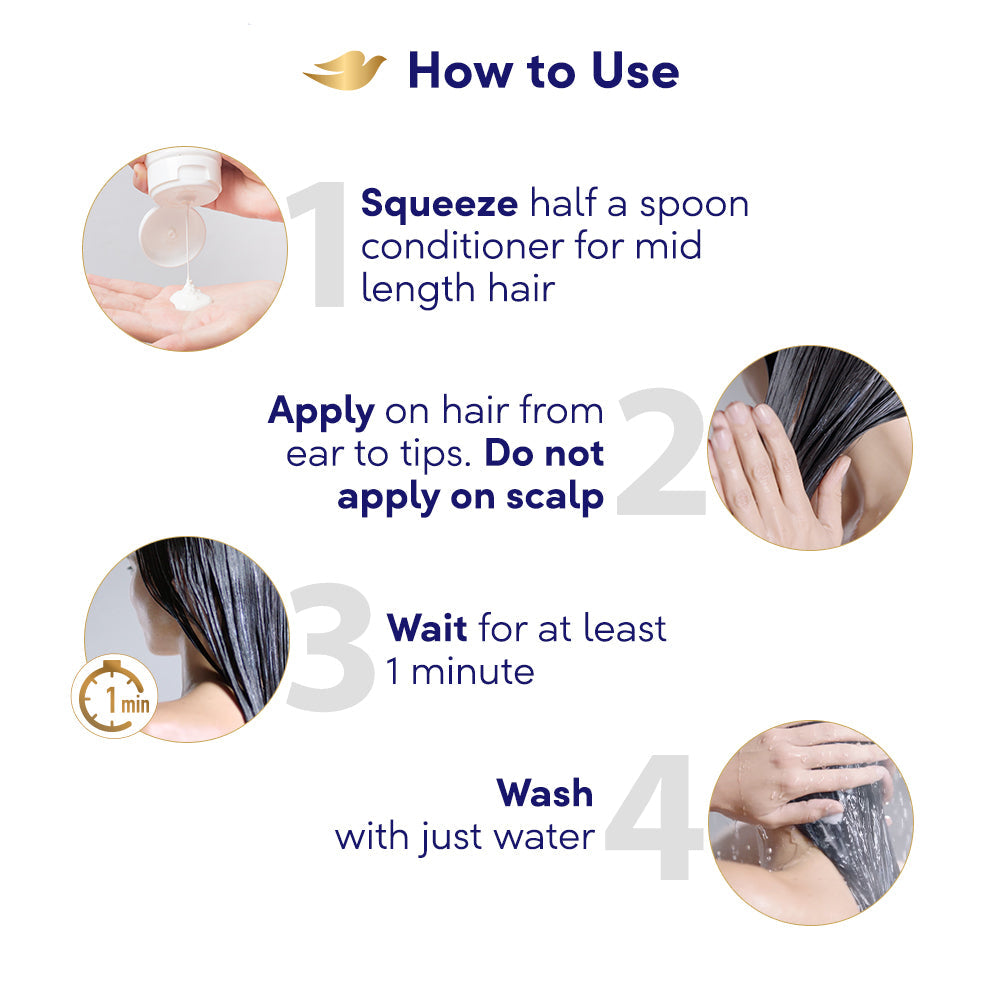 How to Use

1 Squeeze half a spoon conditioner for mid length hair

Apply on hair from ear to tips. Do not apply on scalp 2

1 min

3 Wait for at least 1 minute

Wash with just water 4