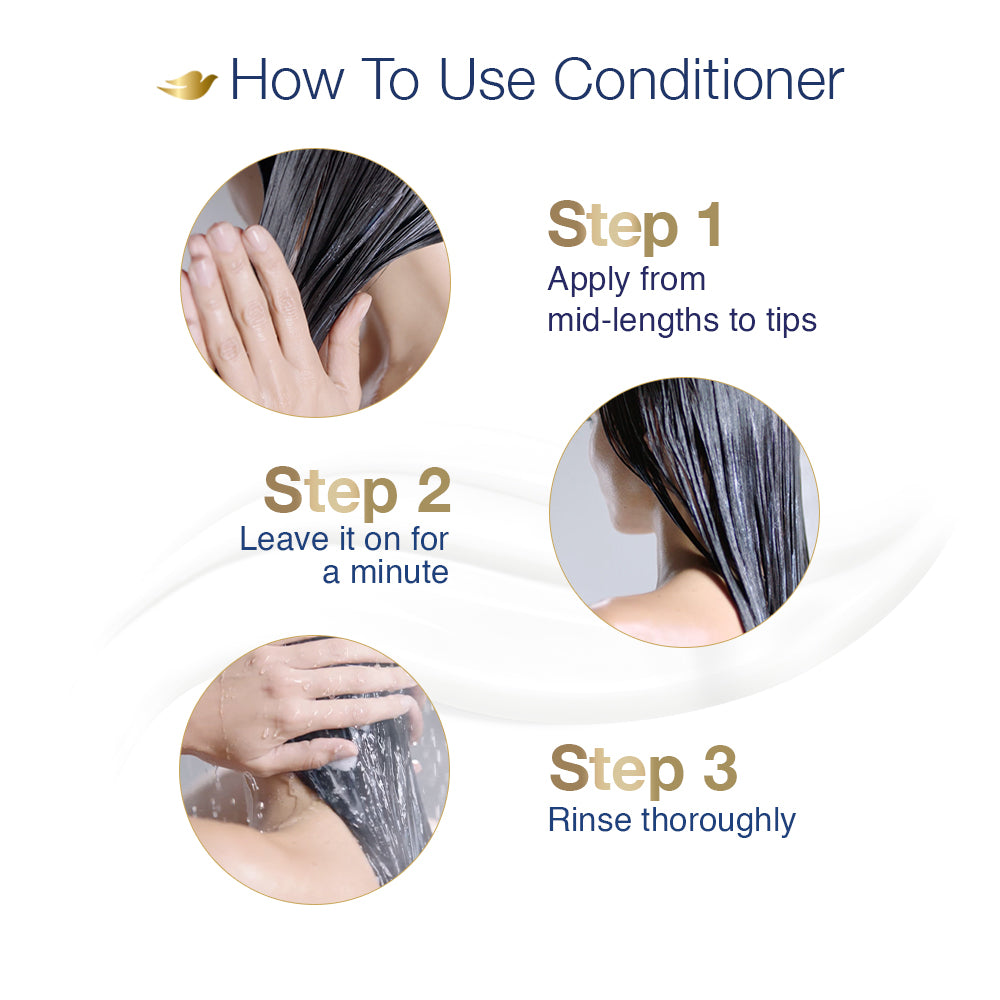 How To Use Conditioner

Step 1
Apply from mid-lengths to tips

Step 2
Leave it on for a minute

Step 3
Rinse thoroughly