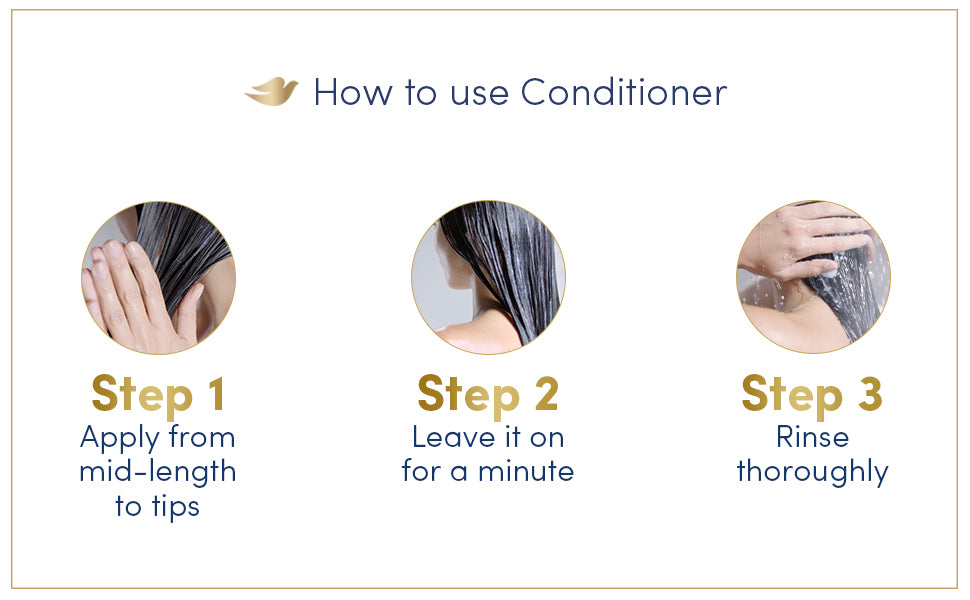 How to use Conditioner

Step 1
Apply from mid-length to tips

Step 2
Leave it on for a minute

Step 3
Rinse thoroughly